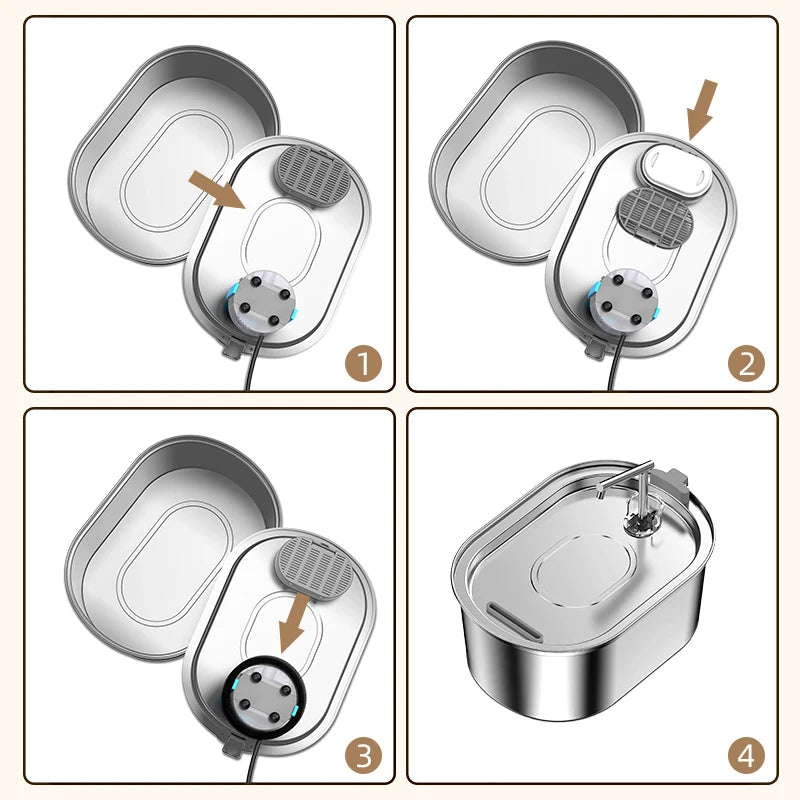 1

2

3

4