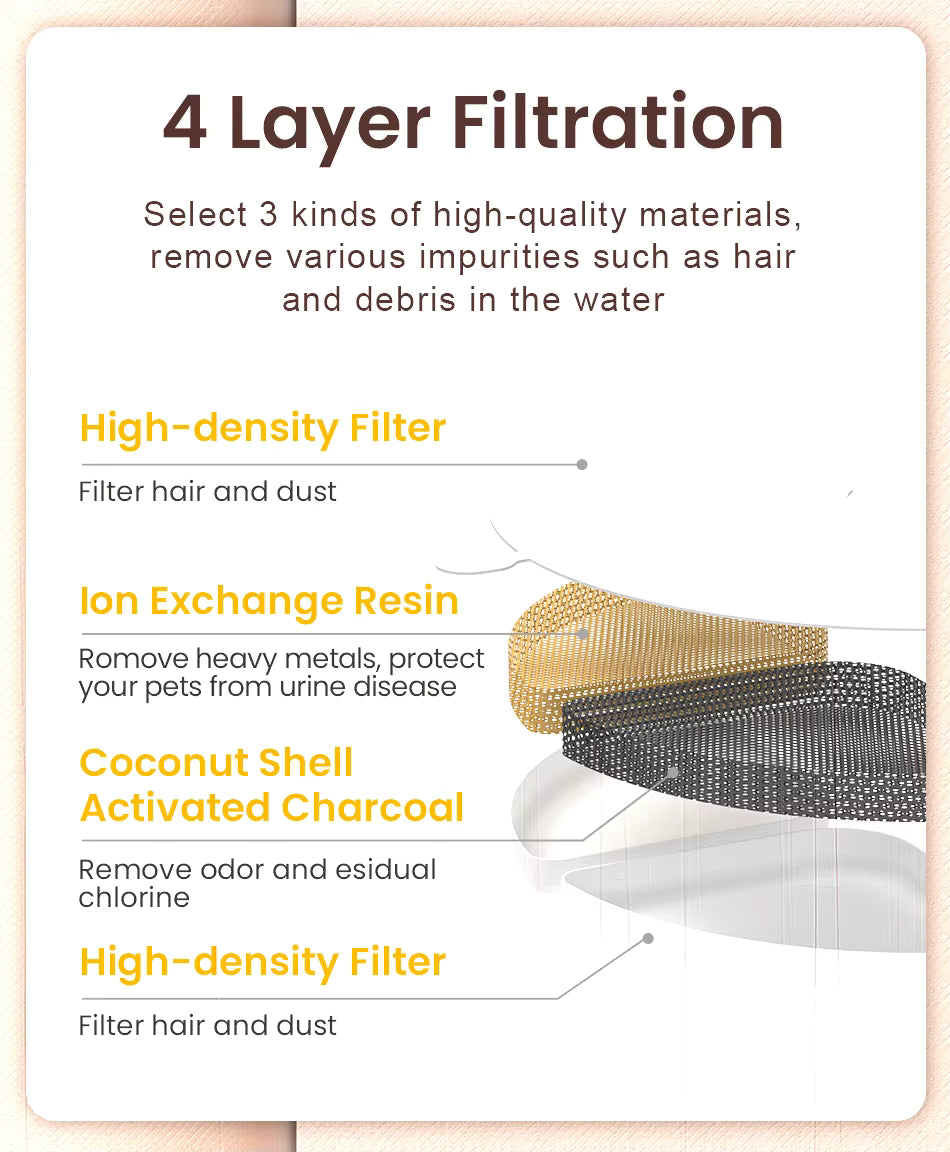 4 Layer Filtration

Select 3 kinds of high-quality materials, remove various impurities such as hair and debris in the water

High-density Filter

Filter hair and dust

Ion Exchange Resin

Romove heavy metals, protect your pets from urine disease

Coconut Shell Activated Charcoal

Remove odor and esidual chlorine

High-density Filter

Filter hair and dust